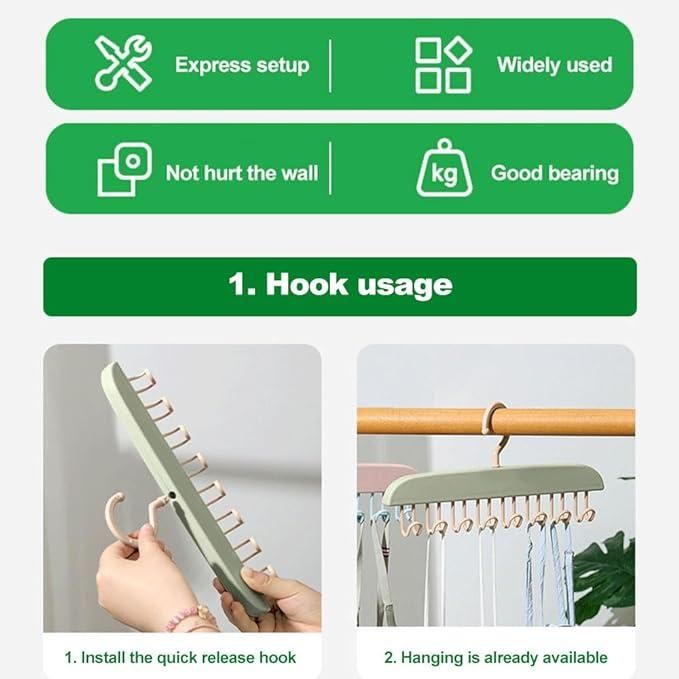 Express setup

Widely used

Not hurt the wall

kg

Good bearing

1. Hook usage

1. Install the quick release hook

2. Hanging is already available