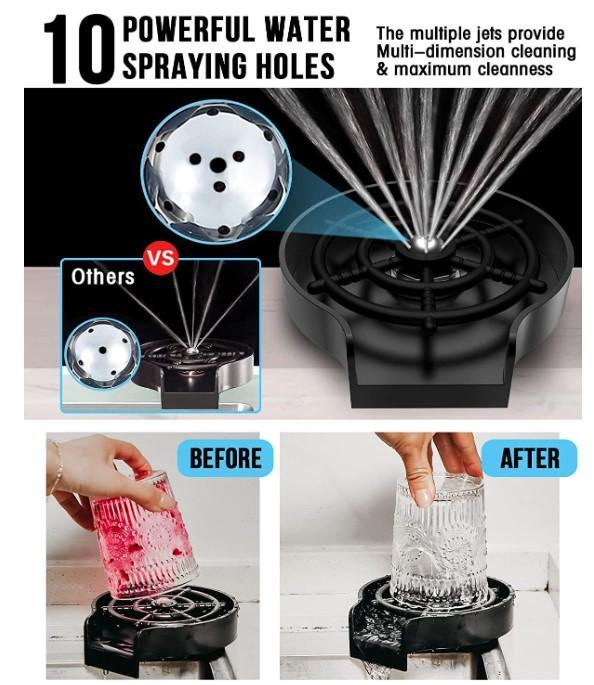 10 POWERFUL WATER SPRAYING HOLES

The multiple jets provide Multi-dimension cleaning & maximum cleanness

VS

Others

BEFORE

AFTER